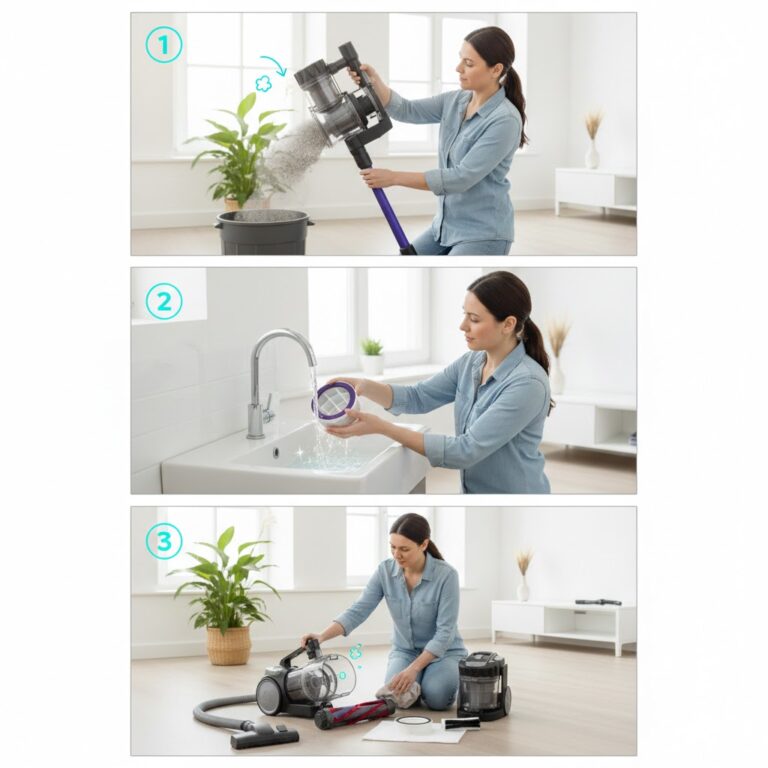 1

2

3